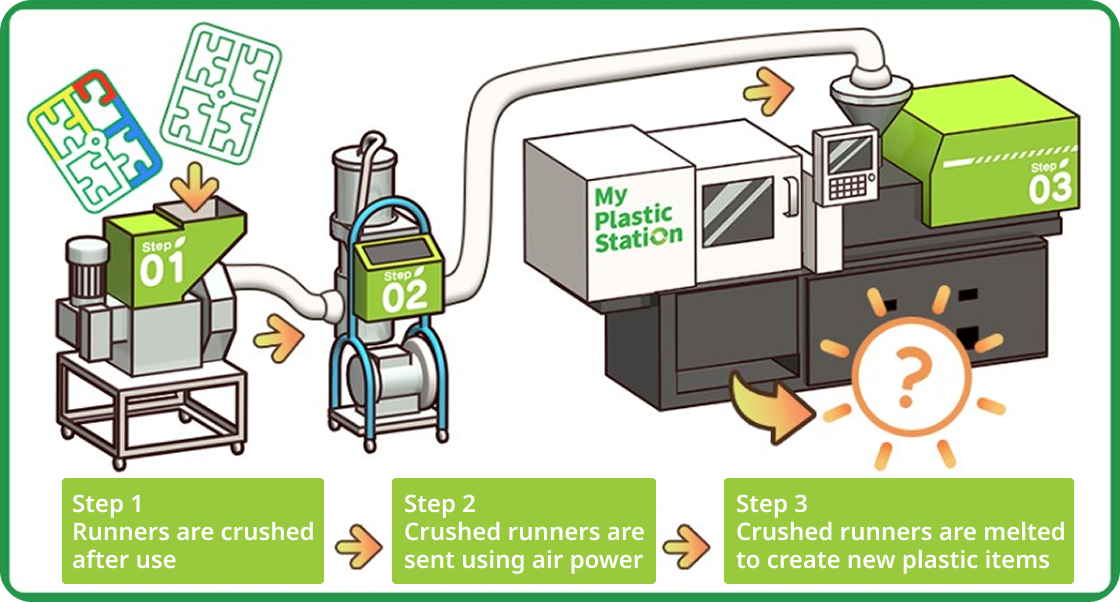 Step 01

Step 02

My Plastic Station

Step 03

?

Step 1
Runners are crushed after use

Step 2
Crushed runners are sent using air power

Step 3
Crushed runners are melted to create new plastic items