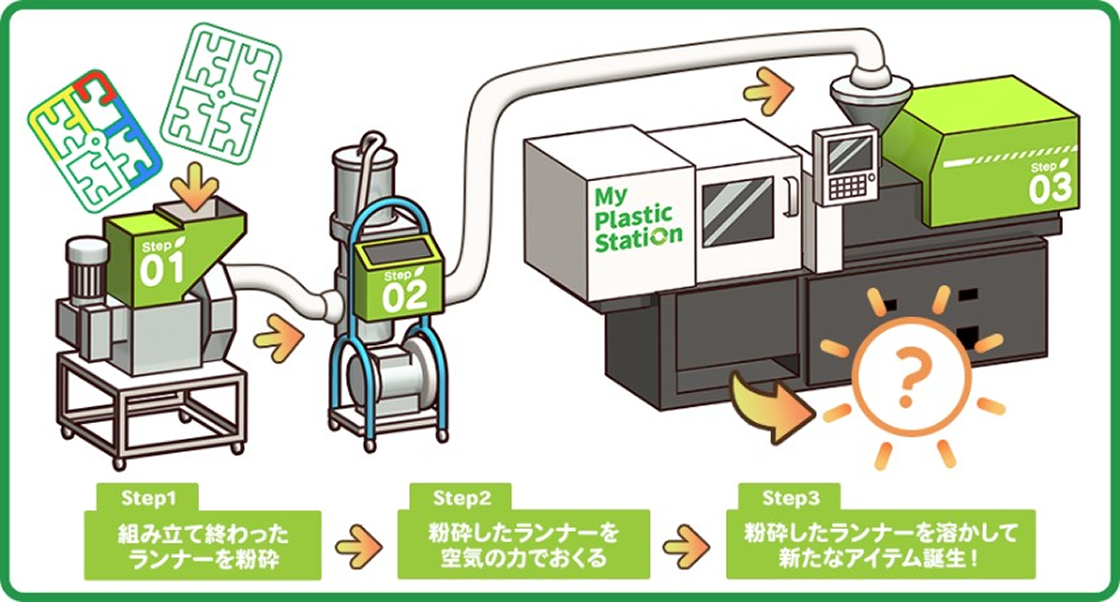 Step 01

Step 02

My Plastic Station

Step 03

?

Step1
組み立て終わったランナーを粉砕

Step2
粉砕したランナーを空気の力でおくる

Step3
粉砕したランナーを溶かして新たなアイテム誕生！